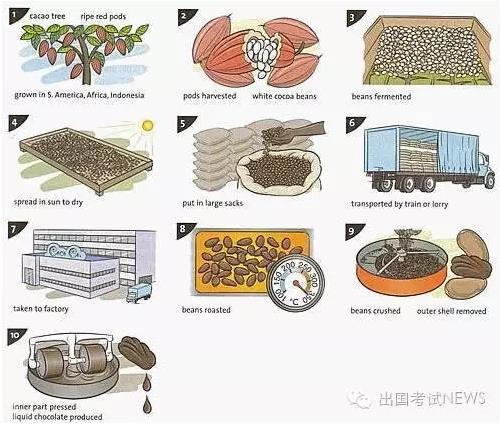 1
cacao tree
ripe red pods
grown in S. America, Africa, Indonesia

2
pods harvested
white cocoa beans

3
beans fermented

4
spread in sun to dry

5
put in large sacks

6
transported by train or lorry

7
taken to factory

8
100 150 200 250 300 350 °C
beans roasted

9
beans crushed
outer shell removed

10
inner part pressed
liquid chocolate produced

出国考试NEWS